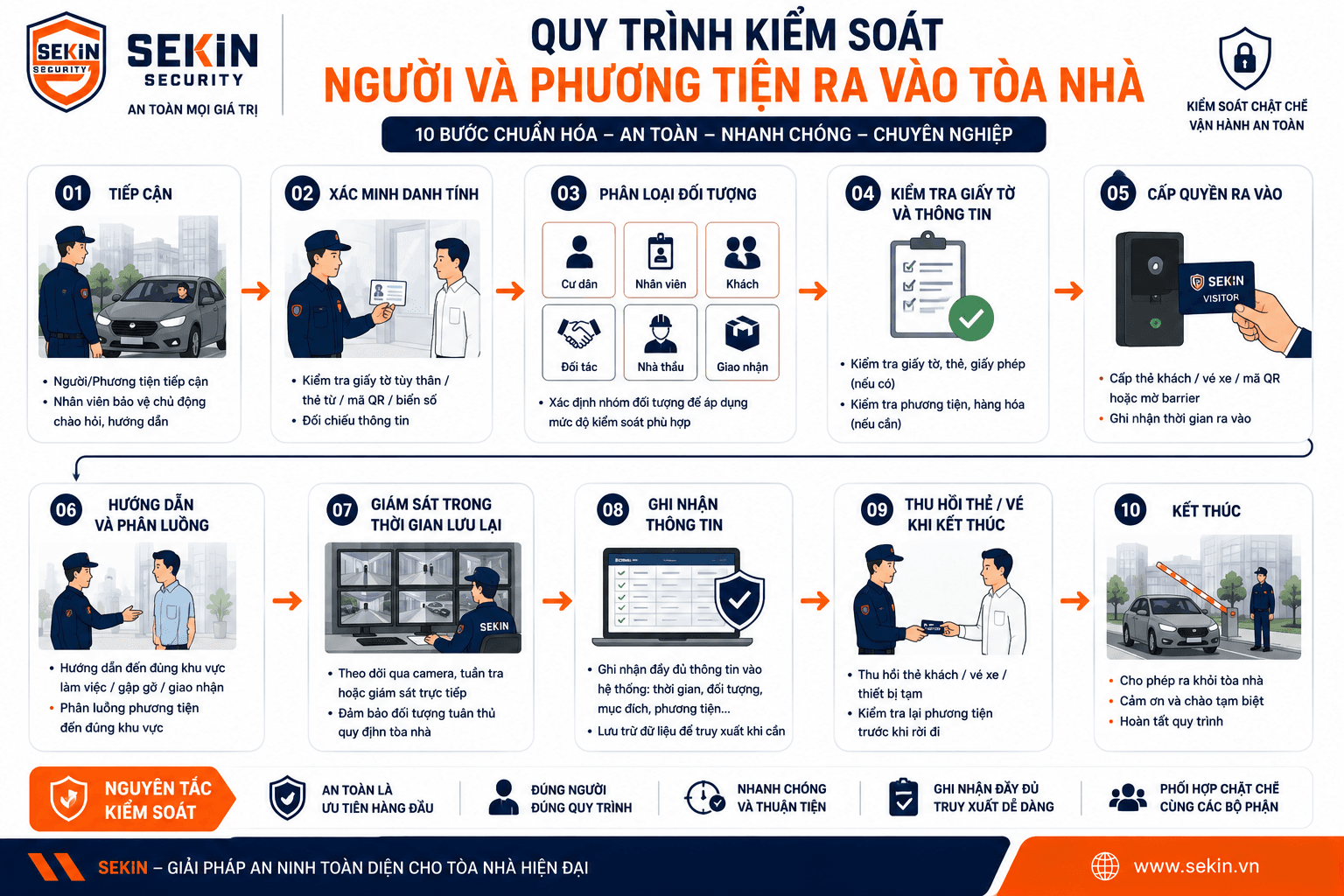 SEKIN SECURITY

SEKIN SECURITY
AN TOÀN MỌI GIÁ TRỊ

QUY TRÌNH KIỂM SOÁT
NGƯỜI VÀ PHƯƠNG TIỆN RA VÀO TÒA NHÀ

10 BƯỚC CHUẨN HÓA – AN TOÀN – NHANH CHÓNG – CHUYÊN NGHIỆP

KIỂM SOÁT CHẶT CHẼ
VẬN HÀNH AN TOÀN

01 TIẾP CẬN
• Người/Phương tiện tiếp cận
• Nhân viên bảo vệ chủ động chào hỏi, hướng dẫn

02 XÁC MINH DANH TÍNH
• Kiểm tra giấy tờ tùy thân / thẻ từ / mã QR / biển số
• Đối chiếu thông tin

03 PHÂN LOẠI ĐỐI TƯỢNG
Cư dân
Nhân viên
Khách
Đối tác
Nhà thầu
Giao nhận
• Xác định nhóm đối tượng để áp dụng mức độ kiểm soát phù hợp

04 KIỂM TRA GIẤY TỜ VÀ THÔNG TIN
• Kiểm tra giấy tờ, thẻ, giấy phép (nếu có)
• Kiểm tra phương tiện, hàng hóa (nếu cần)

05 CẤP QUYỀN RA VÀO
SEKIN VISITOR
• Cấp thẻ khách / vé xe / mã QR hoặc mở barrier
• Ghi nhận thời gian ra vào

06 HƯỚNG DẪN VÀ PHÂN LUỒNG
• Hướng dẫn đến đúng khu vực làm việc / gặp gỡ / giao nhận
• Phân luồng phương tiện đến đúng khu vực

07 GIÁM SÁT TRONG THỜI GIAN LƯU LẠI
SEKIN
• Theo dõi qua camera, tuần tra hoặc giám sát trực tiếp
• Đảm bảo đối tượng tuân thủ quy định tòa nhà

08 GHI NHẬN THÔNG TIN
• Ghi nhận đầy đủ thông tin vào hệ thống: thời gian, đối tượng, mục đích, phương tiện...
• Lưu trữ dữ liệu để truy xuất khi cần

09 THU HỒI THẺ / VÉ KHI KẾT THÚC
• Thu hồi thẻ khách / vé xe / thiết bị tạm
• Kiểm tra lại phương tiện trước khi rời đi

10 KẾT THÚC
• Cho phép ra khỏi tòa nhà
• Cảm ơn và chào tạm biệt
• Hoàn tất quy trình

NGUYÊN TẮC KIỂM SOÁT
AN TOÀN LÀ ƯU TIÊN HÀNG ĐẦU
ĐÚNG NGƯỜI ĐÚNG QUY TRÌNH
NHANH CHÓNG VÀ THUẬN TIỆN
GHI NHẬN ĐẦY ĐỦ TRUY XUẤT DỄ DÀNG
PHỐI HỢP CHẶT CHẼ CÙNG CÁC BỘ PHẬN

SEKIN – GIẢI PHÁP AN NINH TOÀN DIỆN CHO TÒA NHÀ HIỆN ĐẠI
www.sekin.vn